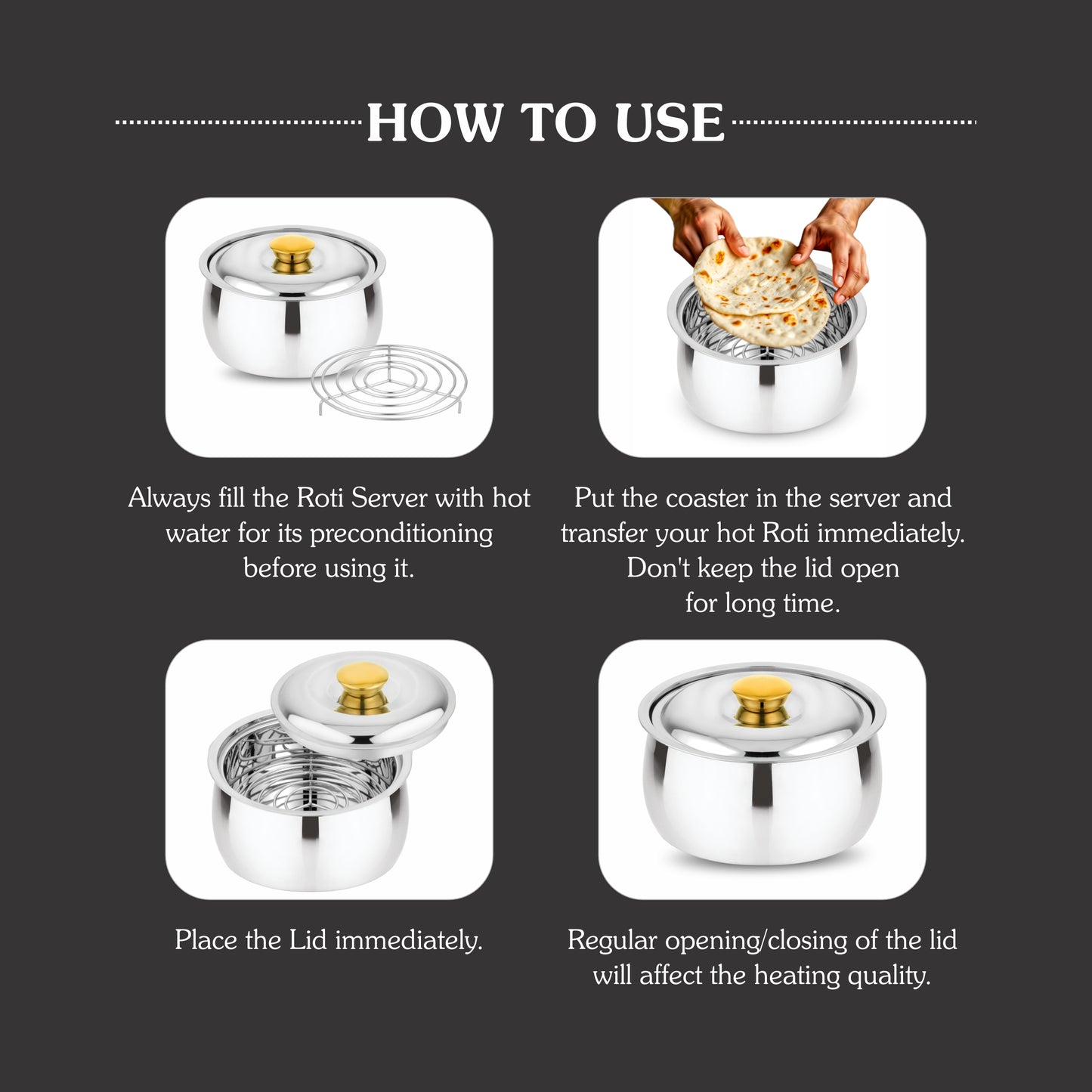 HOW TO USE

Always fill the Roti Server with hot water for its preconditioning before using it.

Put the coaster in the server and transfer your hot Roti immediately. Don't keep the lid open for long time.

Place the Lid immediately.

Regular opening/closing of the lid will affect the heating quality.