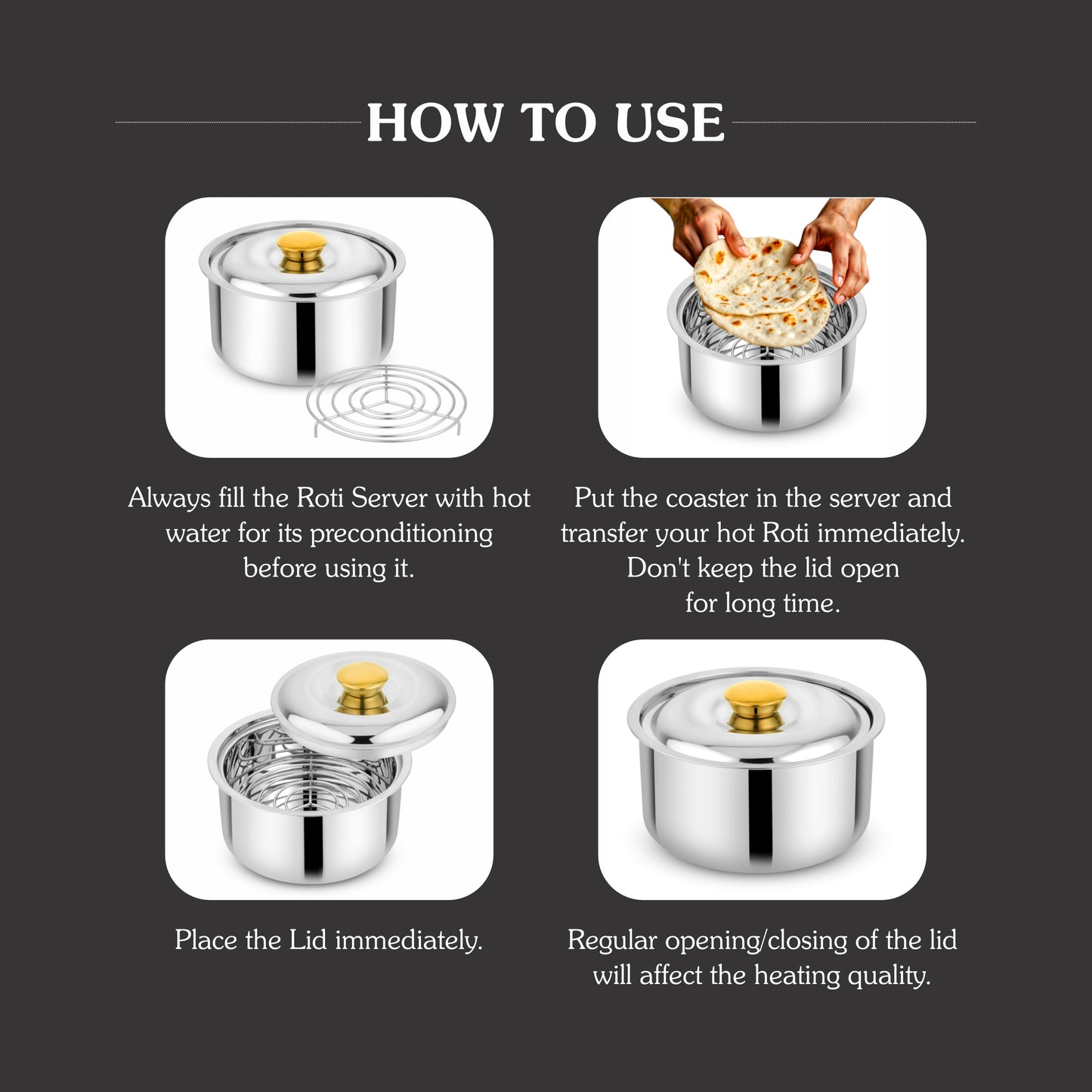 HOW TO USE

Always fill the Roti Server with hot water for its preconditioning before using it.

Put the coaster in the server and transfer your hot Roti immediately. Don't keep the lid open for long time.

Place the Lid immediately.

Regular opening/closing of the lid will affect the heating quality.