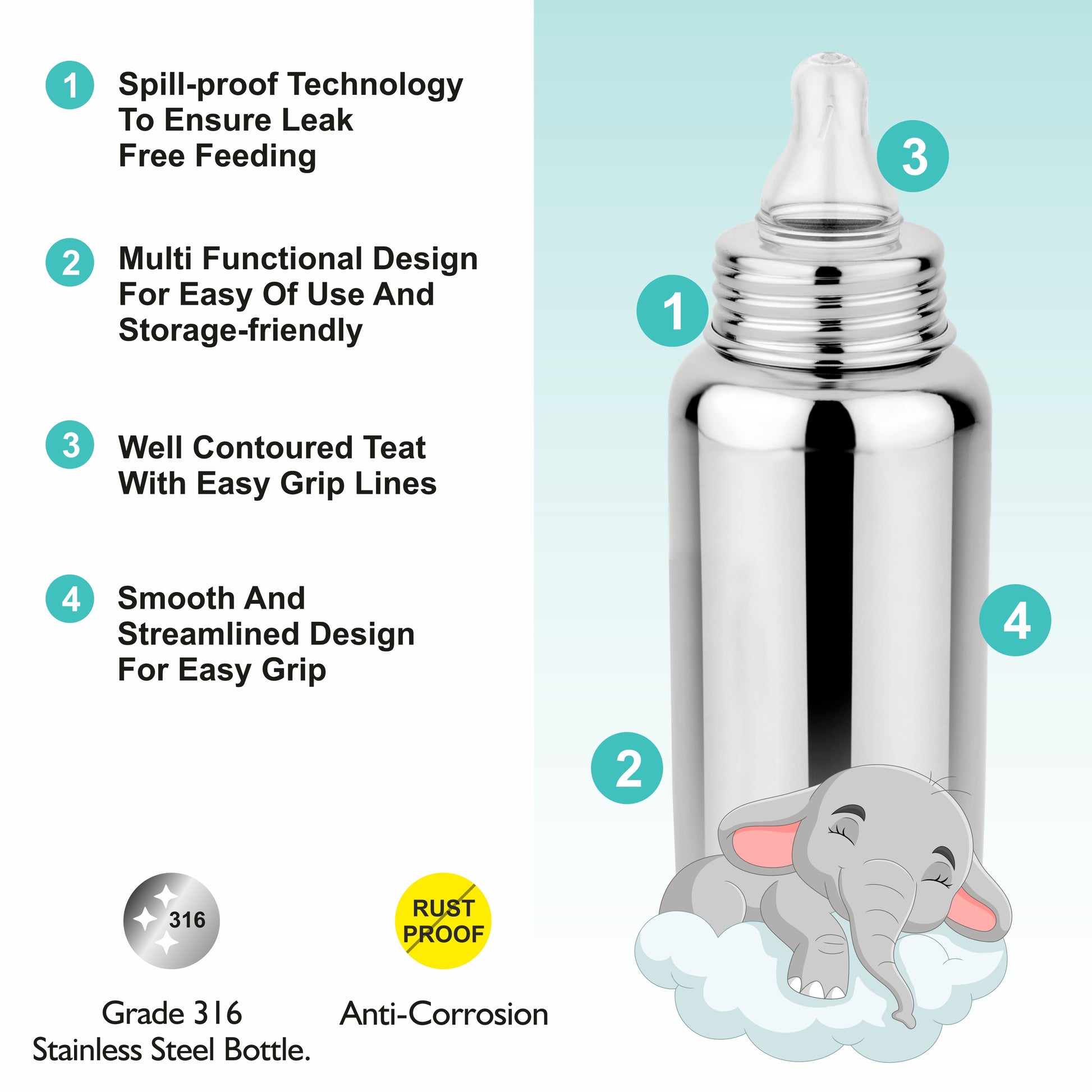 1 Spill-proof Technology To Ensure Leak Free Feeding

2 Multi Functional Design For Easy Of Use And Storage-friendly

3 Well Contoured Teat With Easy Grip Lines

4 Smooth And Streamlined Design For Easy Grip

316

Grade 316 Stainless Steel Bottle.

RUST PROOF

Anti-Corrosion

3

1

4

2