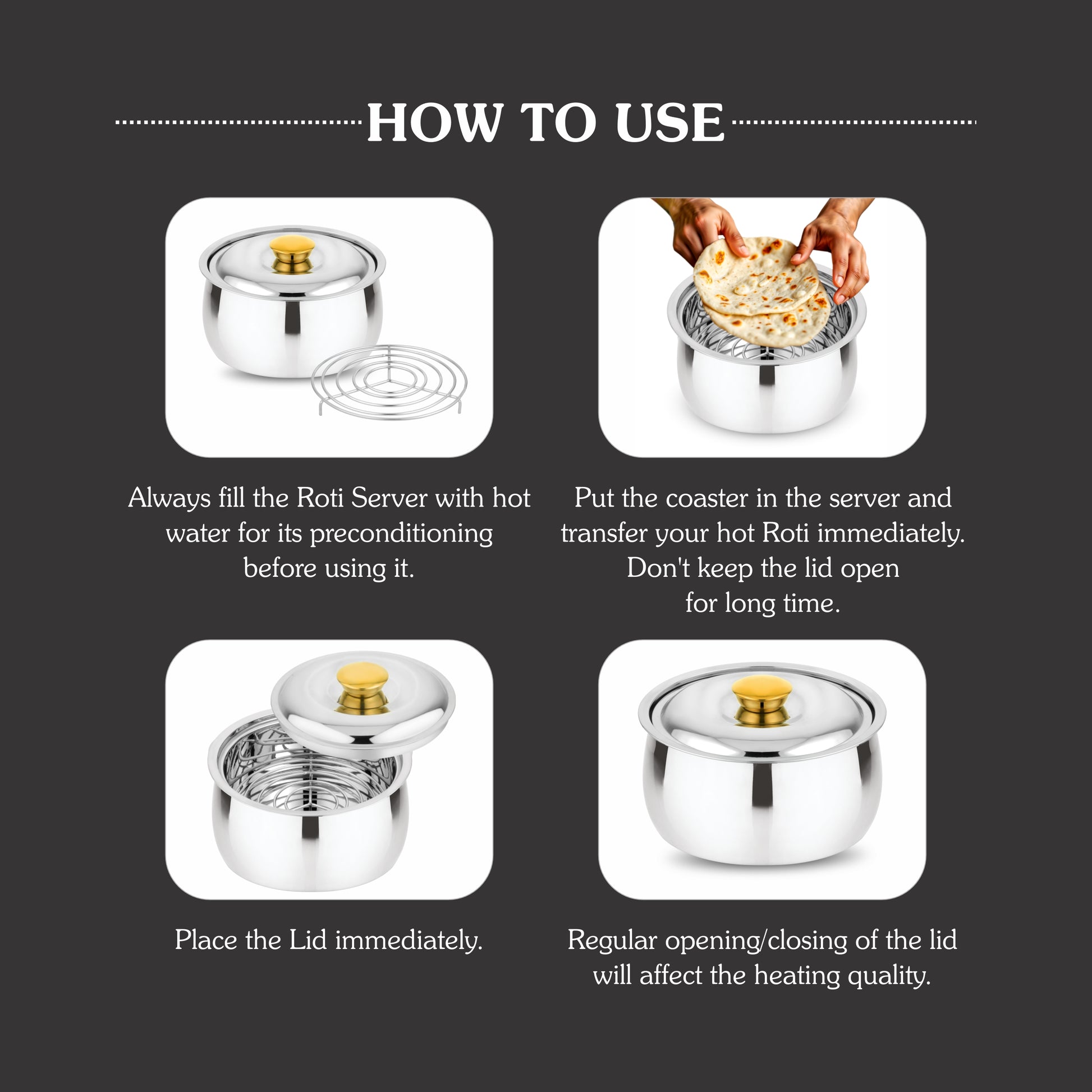 HOW TO USE

Always fill the Roti Server with hot water for its preconditioning before using it.

Put the coaster in the server and transfer your hot Roti immediately. Don't keep the lid open for long time.

Place the Lid immediately.

Regular opening/closing of the lid will affect the heating quality.