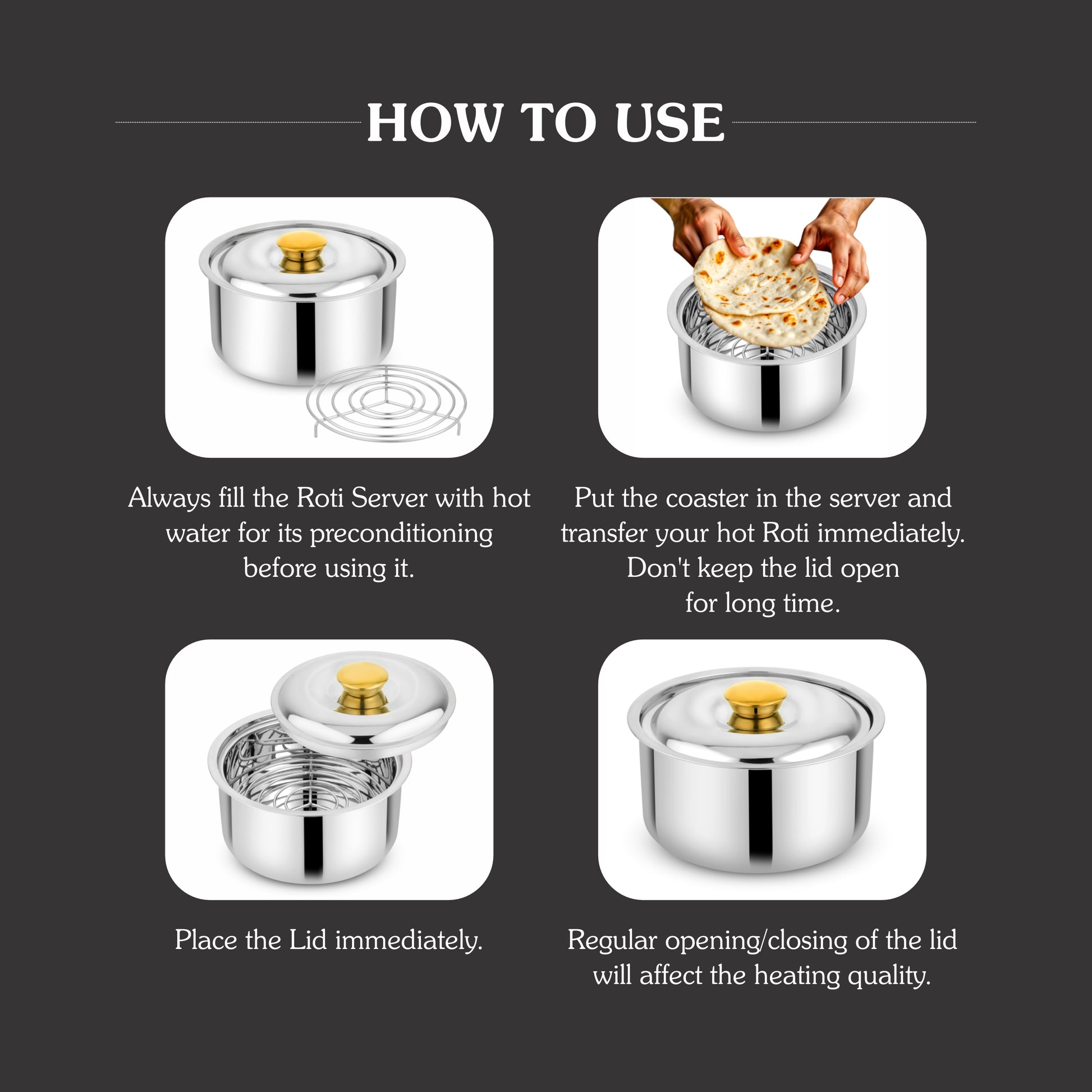 HOW TO USE

Always fill the Roti Server with hot water for its preconditioning before using it.

Put the coaster in the server and transfer your hot Roti immediately. Don't keep the lid open for long time.

Place the Lid immediately.

Regular opening/closing of the lid will affect the heating quality.